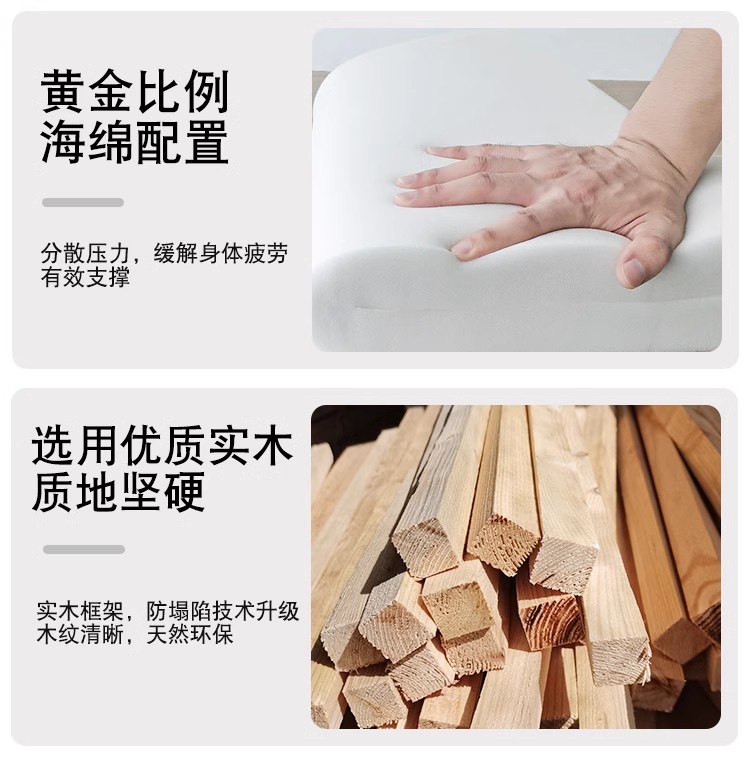 黄金比例
海绵配置

分散压力，缓解身体疲劳
有效支撑

选用优质实木
质地坚硬

实木框架，防塌陷技术升级
木纹清晰，天然环保